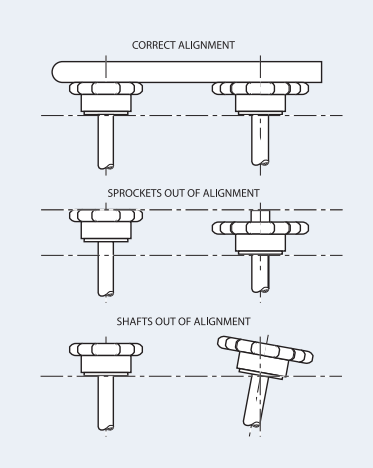 CORRECT ALIGNMENT

SPROCKETS OUT OF ALIGNMENT

SHAFTS OUT OF ALIGNMENT